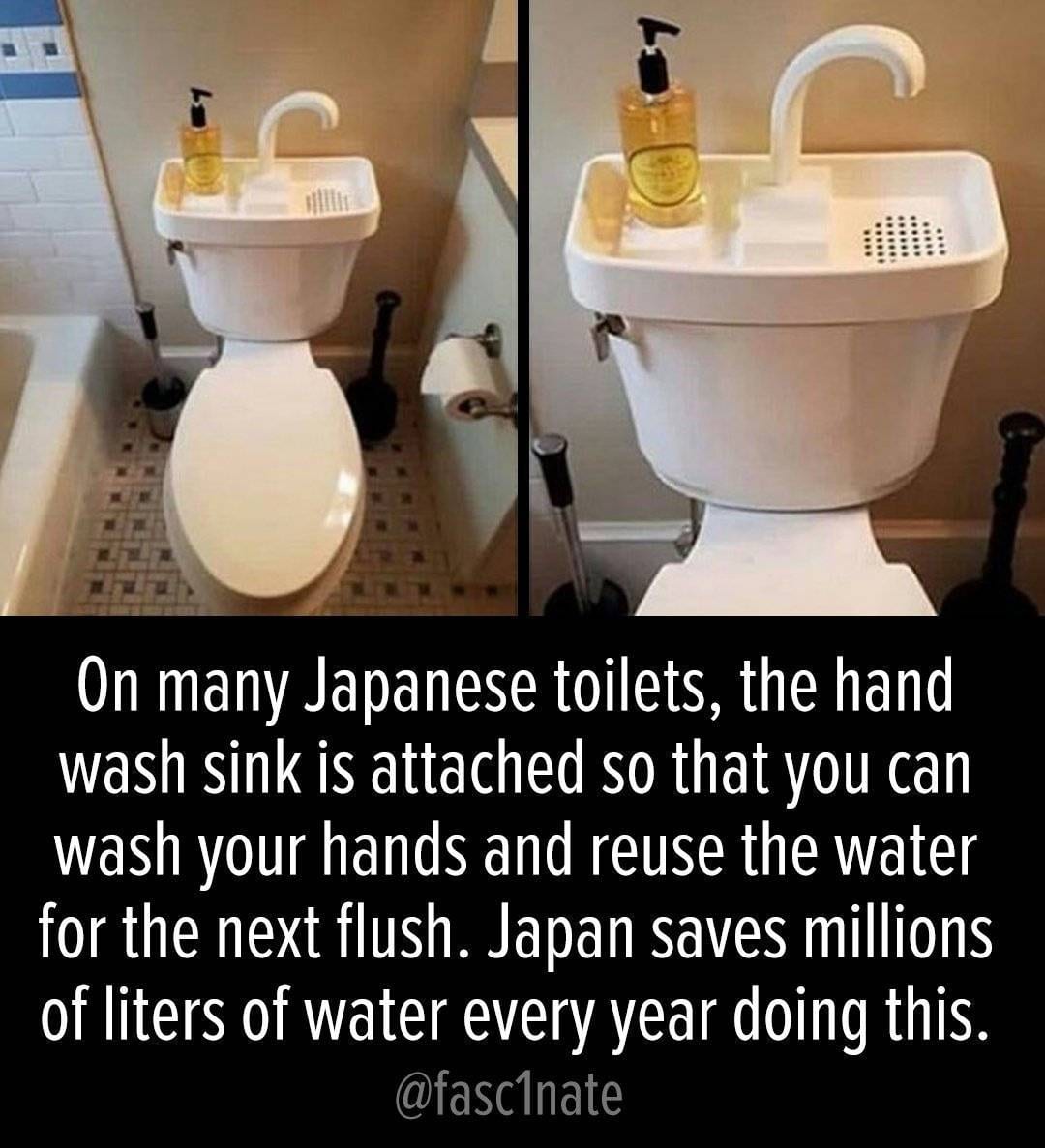 On many Japanese toilets, the hand wash sink is attached so that you can wash your hands and reuse the water for the next flush. Japan saves millions of liters of water every year doing this.

@fasc1nate